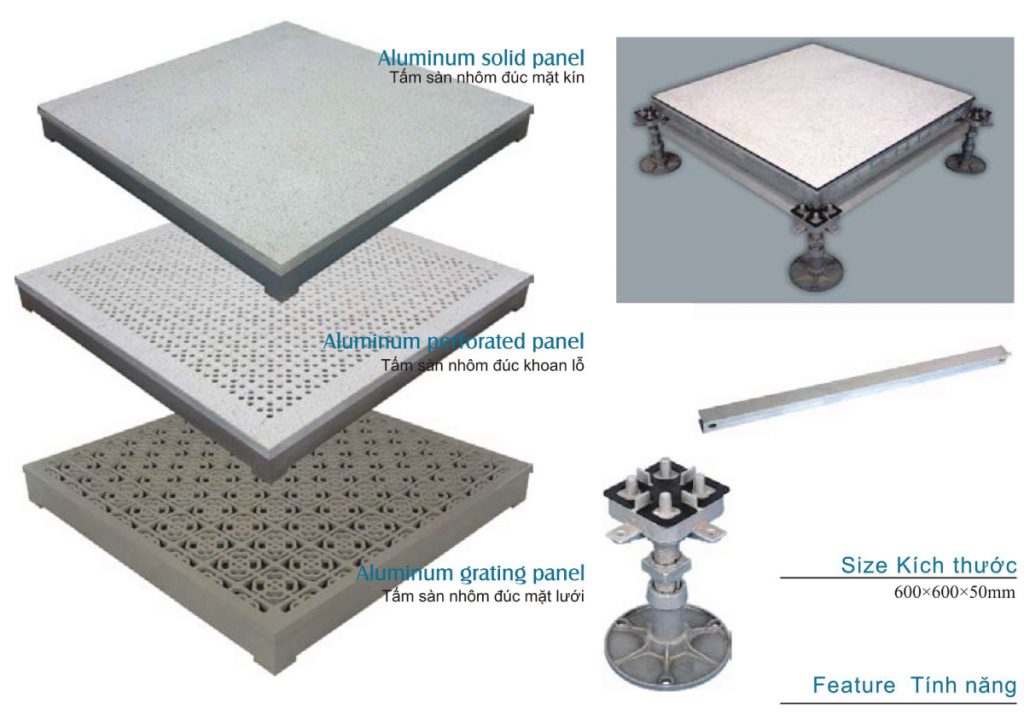 Aluminum solid panel
Tấm sàn nhôm đúc mặt kín

Aluminum perforated panel
Tấm sàn nhôm đúc khoan lỗ

Aluminum grating panel
Tấm sàn nhôm đúc mặt lưới

Size Kích thước
600×600×50mm

Feature Tính năng