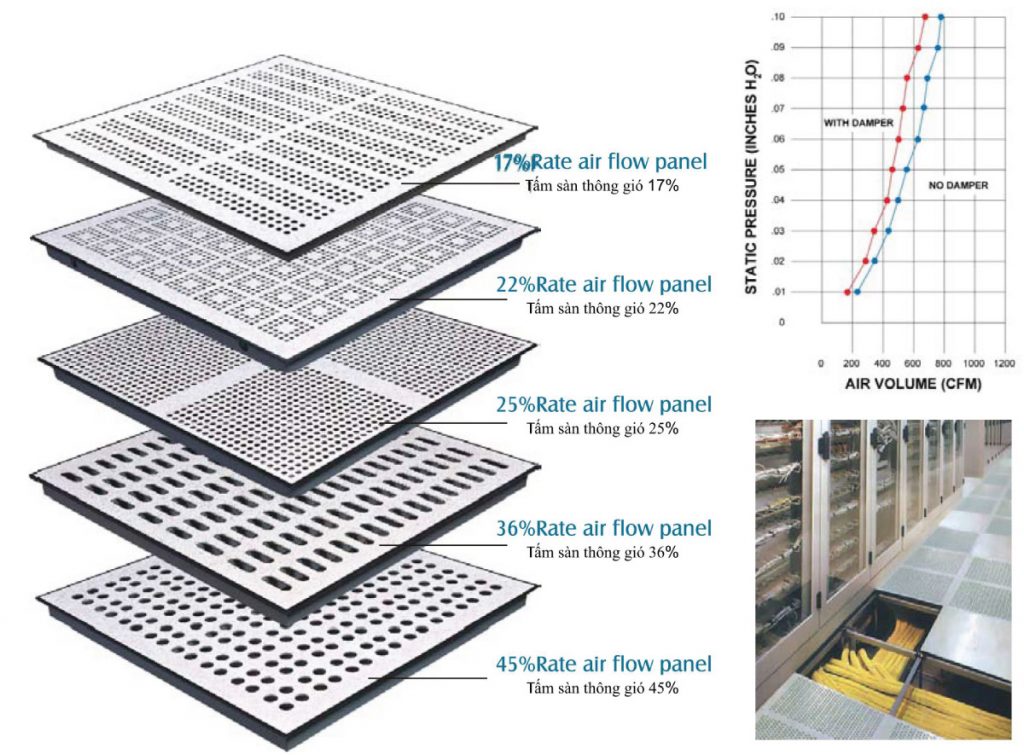 17%Rate air flow panel
Tấm sàn thông gió 17%

22%Rate air flow panel
Tấm sàn thông gió 22%

25%Rate air flow panel
Tấm sàn thông gió 25%

36%Rate air flow panel
Tấm sàn thông gió 36%

45%Rate air flow panel
Tấm sàn thông gió 45%

STATIC PRESSURE (INCHES $H_2O$)
.10
.09
.08
.07
.06
.05
.04
.03
.02
.01
0
WITH DAMPER
NO DAMPER
0 200 400 600 800 1000 1200
AIR VOLUME (CFM)