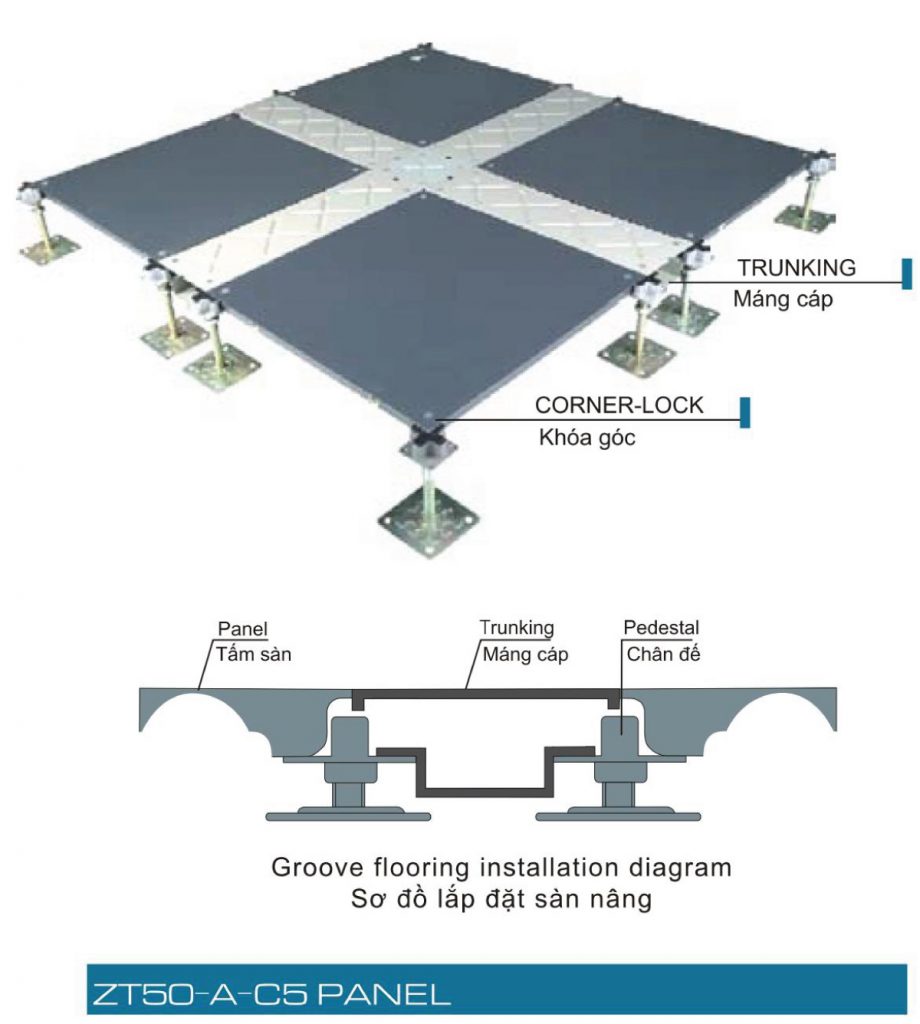 TRUNKING
Máng cáp

CORNER-LOCK
Khóa góc

Panel
Tấm sàn

Trunking
Máng cáp

Pedestal
Chân đế

Groove flooring installation diagram
Sơ đồ lắp đặt sàn nâng

ZT50-A-C5 PANEL