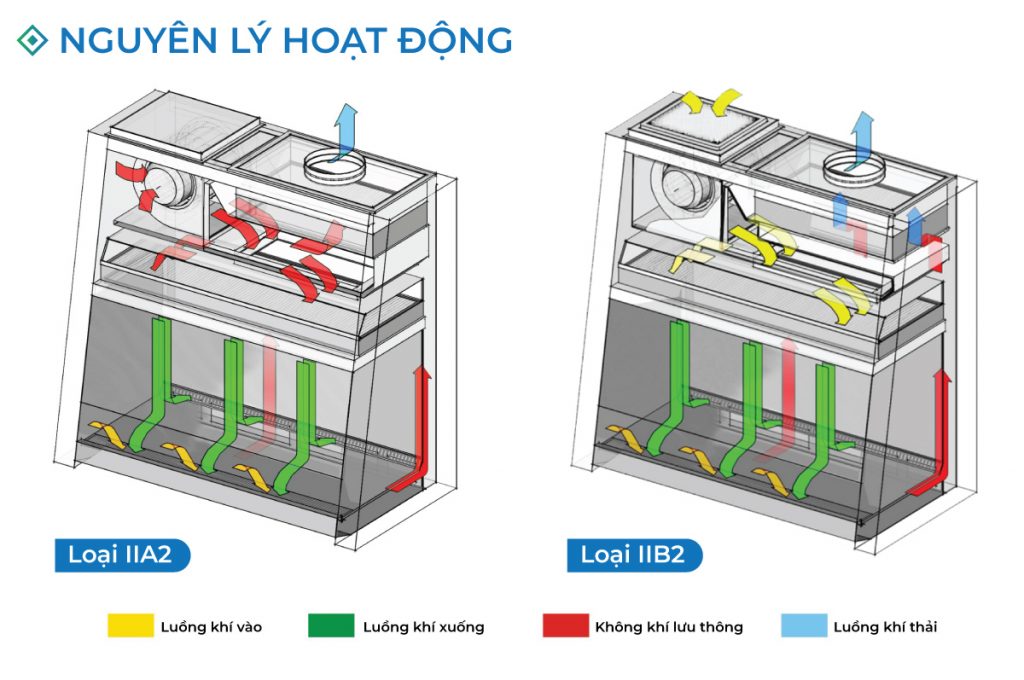 NGUYÊN LÝ HOẠT ĐỘNG

Loại IIA2

Loại IIB2

Luồng khí vào

Luồng khí xuống

Không khí lưu thông

Luồng khí thải