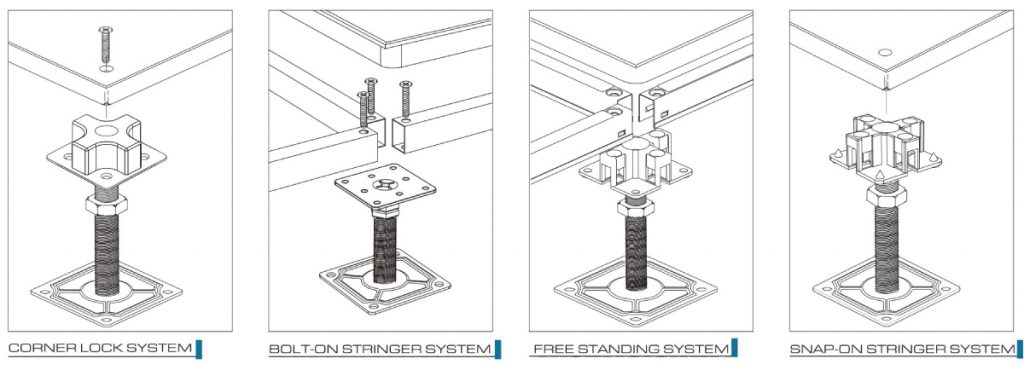 CORNER LOCK SYSTEM

BOLT-ON STRINGER SYSTEM

FREE STANDING SYSTEM

SNAP-ON STRINGER SYSTEM