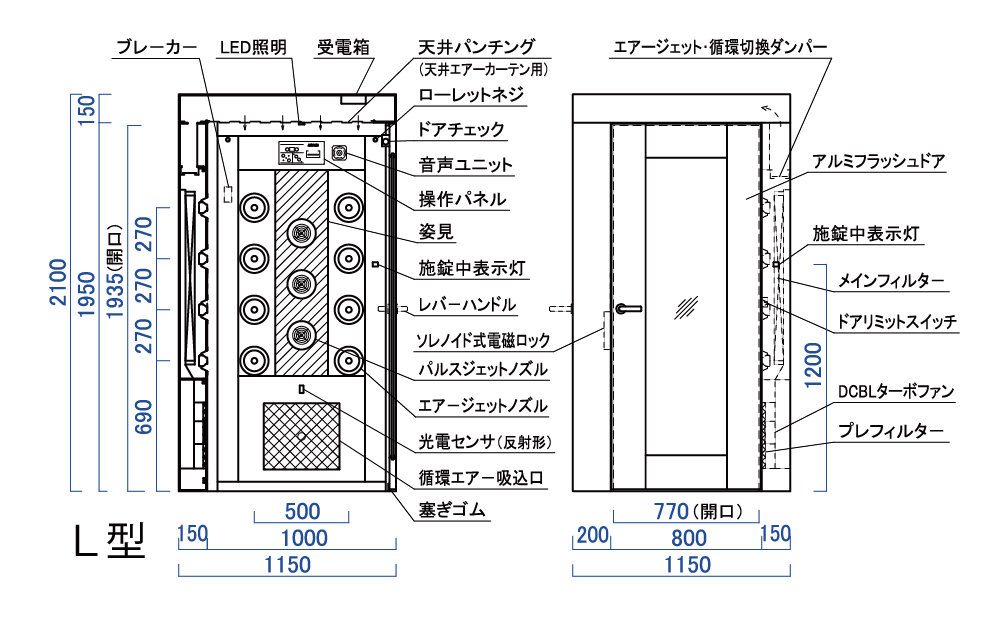 ブレーカー
LED照明
受電箱
天井パンチング
(天井エアーカーテン用)
ローレットネジ
ドアチェック
音声ユニット
操作パネル
姿見
施錠中表示灯
レバーハンドル
ソレノイド式電磁ロック
パルスジェットノズル
エアージェットノズル
光電センサ(反射形)
循環エアー吸込口
塞ぎゴム

150
2100
1950
1935(開口)
270
270
270
690

500
150
1000
1150

L型

エアージェット・循環切換ダンパー
アルミフラッシュドア
施錠中表示灯
メインフィルター
ドアリミットスイッチ
DCBLターボファン
プレフィルター

1200

770(開口)
200
800
150
1150