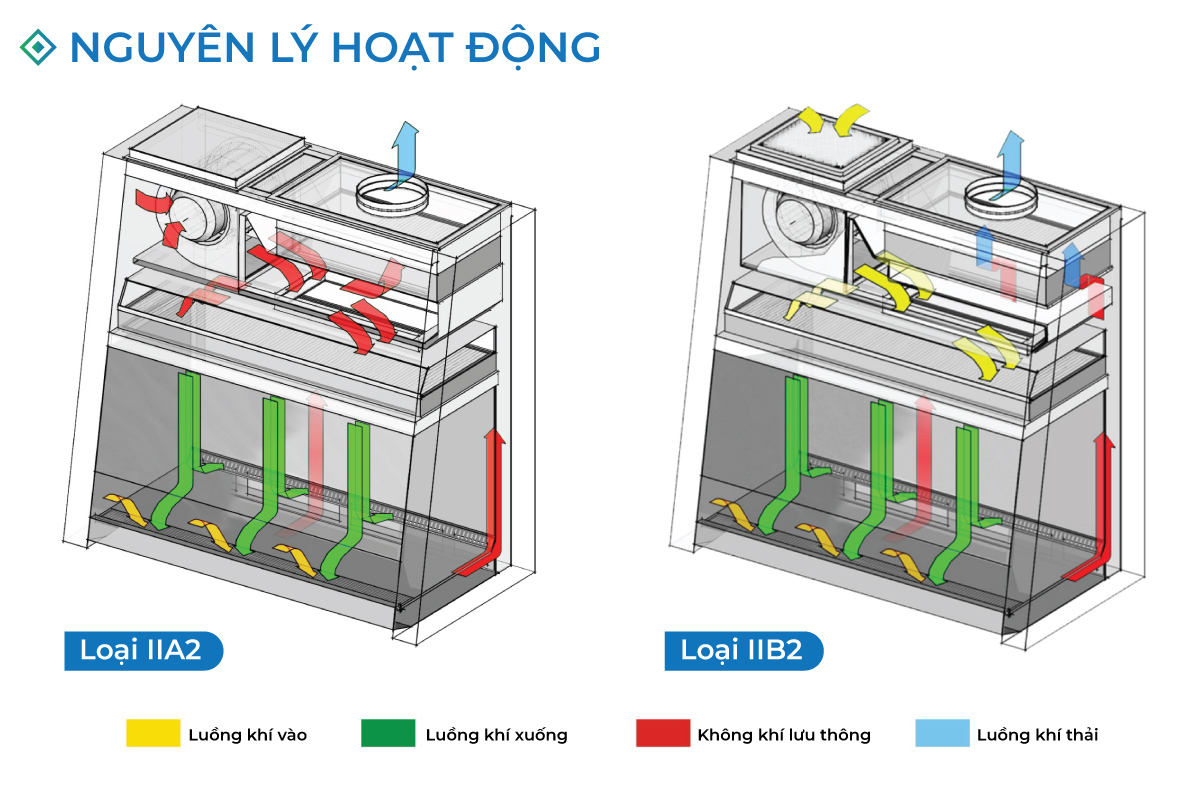 NGUYÊN LÝ HOẠT ĐỘNG

Loại IIA2

Loại IIB2

Luồng khí vào

Luồng khí xuống

Không khí lưu thông

Luồng khí thải