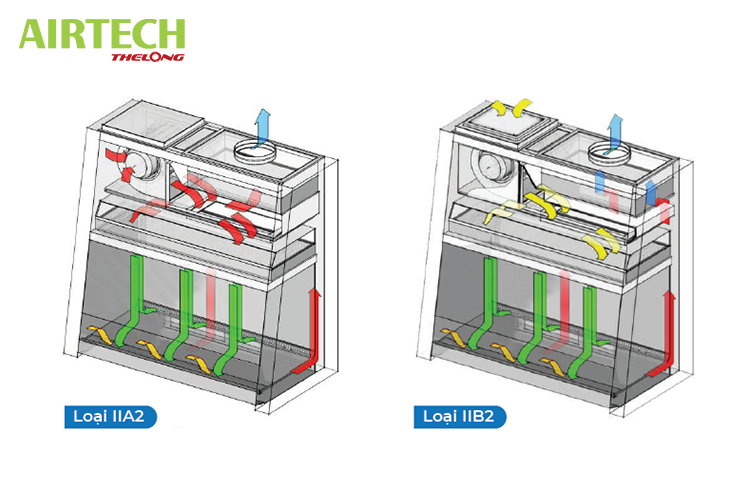 AIRTECH
THELONG

Loại IIA2

Loại IIB2